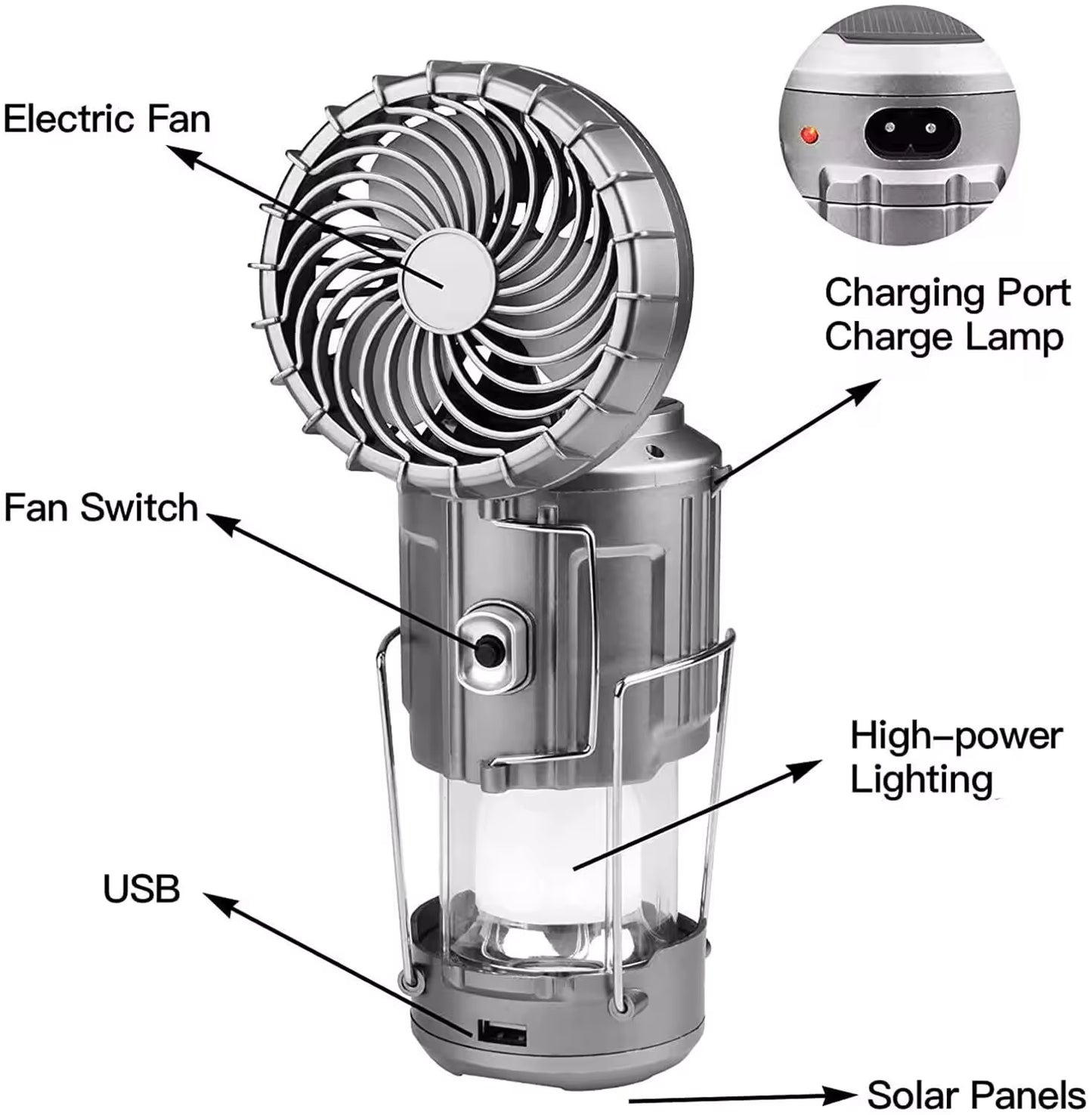 Electric Fan

Charging Port
Charge Lamp

Fan Switch

High-power
Lighting

USB

Solar Panels